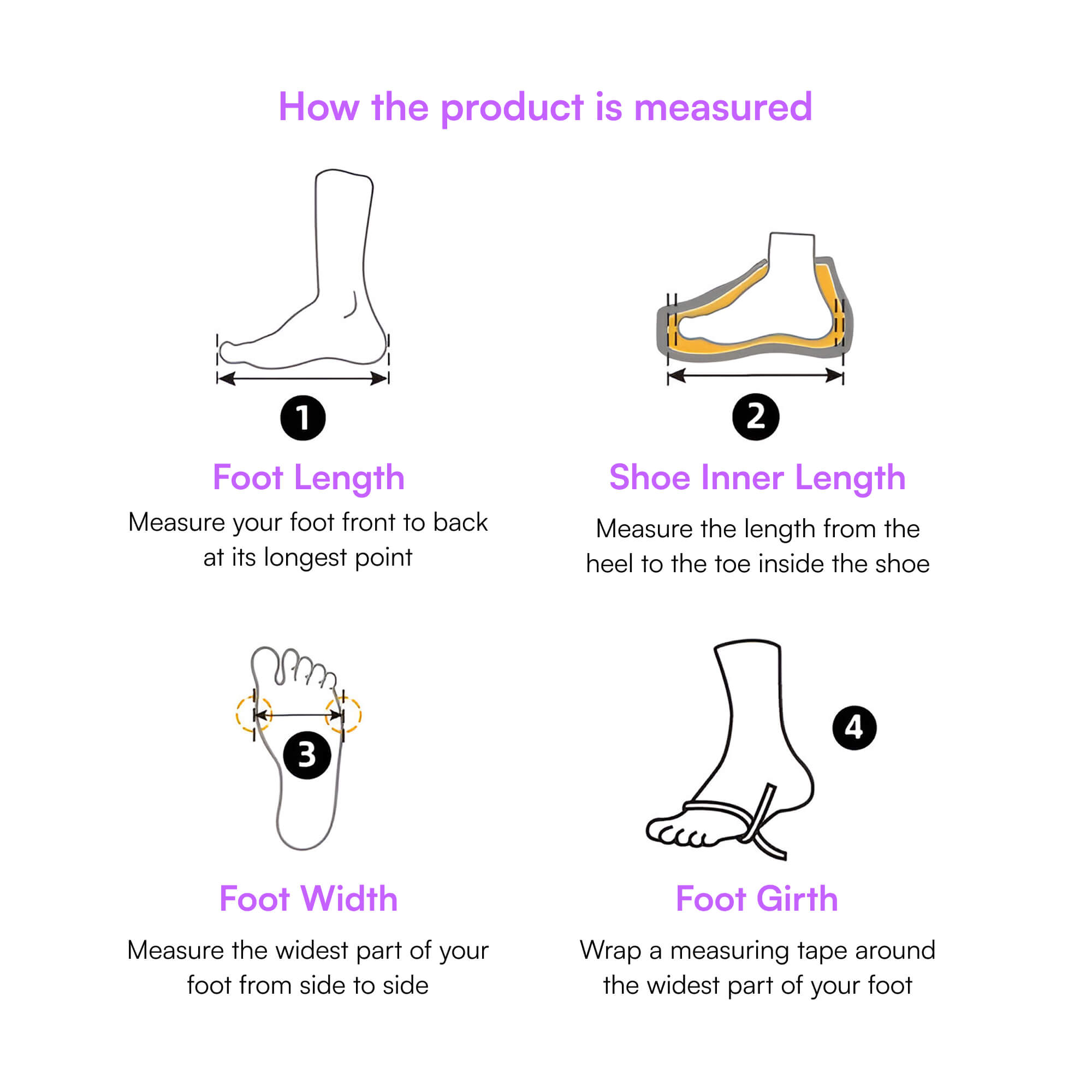 How the product is measured

1

Foot Length

Measure your foot front to back at its longest point

2

Shoe Inner Length

Measure the length from the heel to the toe inside the shoe

3

Foot Width

Measure the widest part of your foot from side to side

4

Foot Girth

Wrap a measuring tape around the widest part of your foot